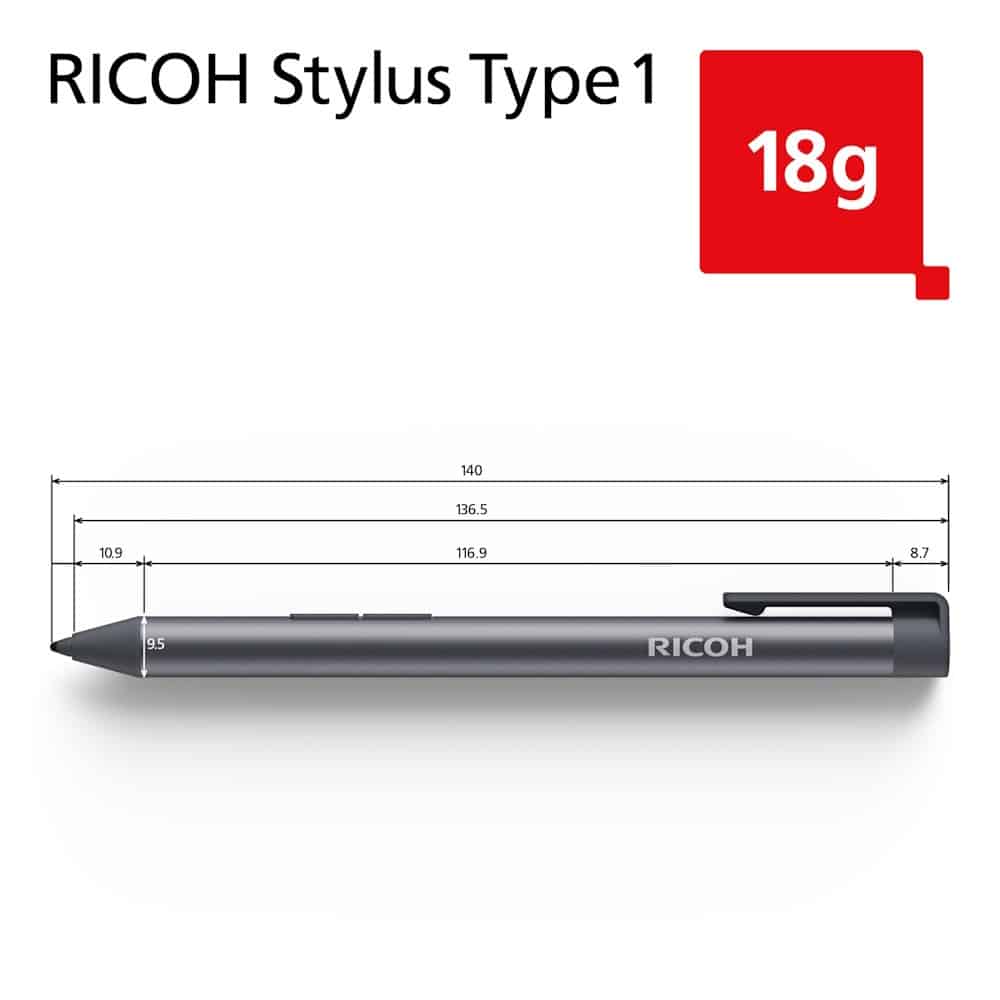 RICOH Stylus Type 1

18g

140

136.5

10.9

116.9

8.7

9.5

RICOH